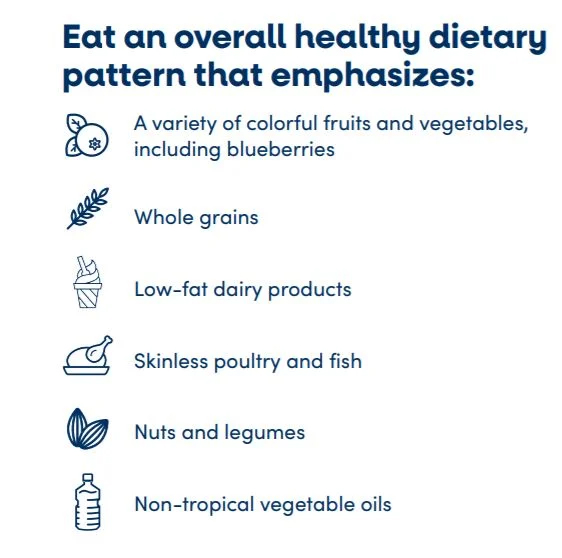 Eat an overall healthy dietary pattern that emphasizes:

A variety of colorful fruits and vegetables, including blueberries

Whole grains

Low-fat dairy products

Skinless poultry and fish

Nuts and legumes

Non-tropical vegetable oils